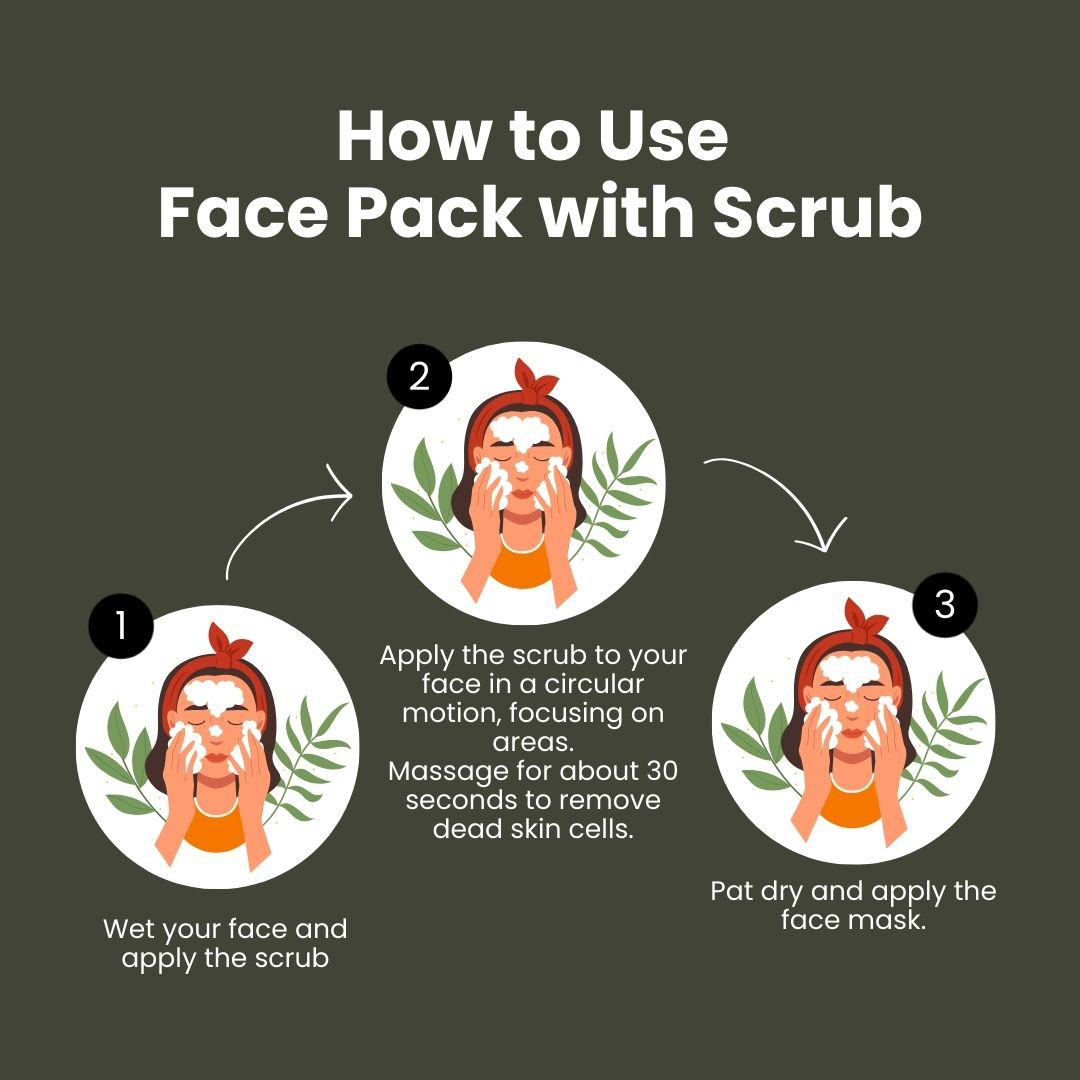 How to Use
Face Pack with Scrub

1

Wet your face and apply the scrub

2

Apply the scrub to your face in a circular motion, focusing on areas.
Massage for about 30 seconds to remove dead skin cells.

3

Pat dry and apply the face mask.