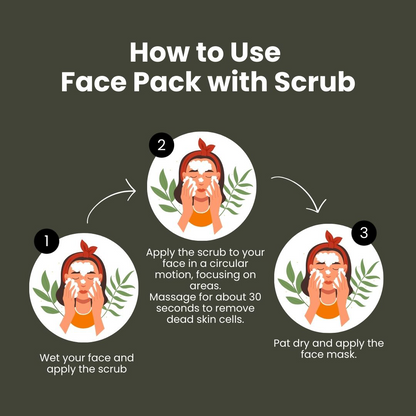 How to Use
Face Pack with Scrub

1

Wet your face and apply the scrub

2

Apply the scrub to your face in a circular motion, focusing on areas.
Massage for about 30 seconds to remove dead skin cells.

3

Pat dry and apply the face mask.