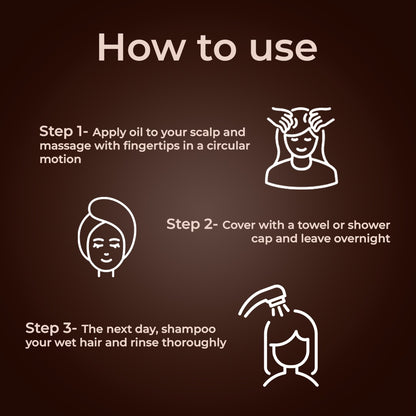 How to use

Step 1- Apply oil to your scalp and massage with fingertips in a circular motion

Step 2- Cover with a towel or shower cap and leave overnight

Step 3- The next day, shampoo your wet hair and rinse thoroughly