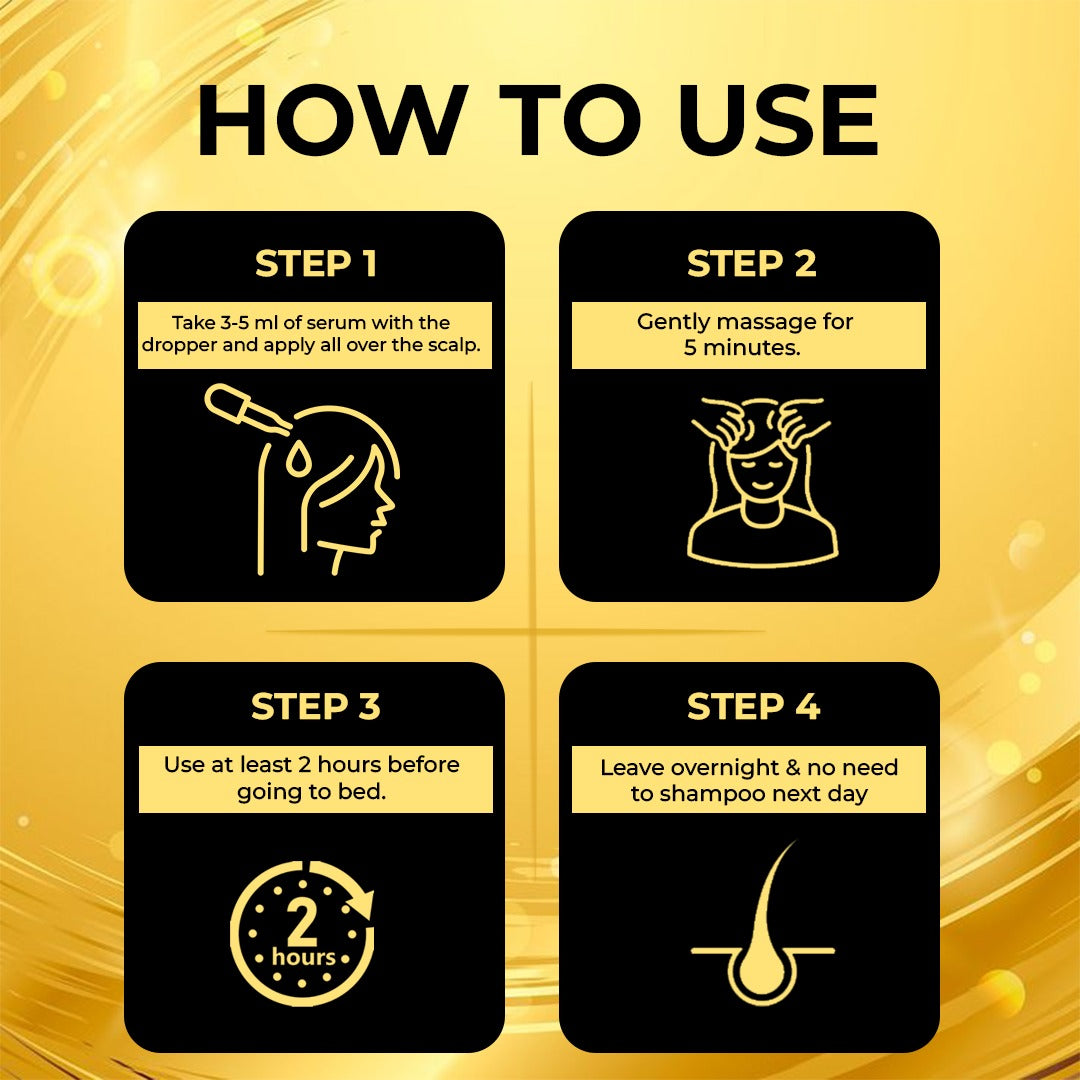 HOW TO USE

STEP 1

Take 3-5 ml of serum with the dropper and apply all over the scalp.

STEP 2

Gently massage for 5 minutes.

STEP 3

Use at least 2 hours before going to bed.

2 hours

STEP 4

Leave overnight & no need to shampoo next day