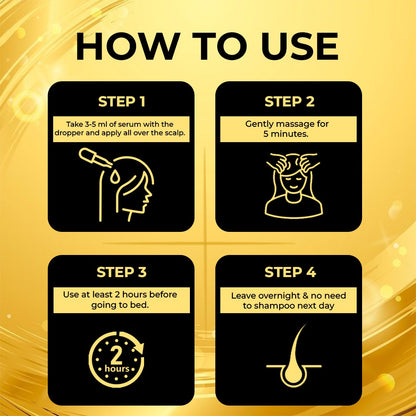 HOW TO USE

STEP 1

Take 3-5 ml of serum with the dropper and apply all over the scalp.

STEP 2

Gently massage for 5 minutes.

STEP 3

Use at least 2 hours before going to bed.

2 hours

STEP 4

Leave overnight & no need to shampoo next day